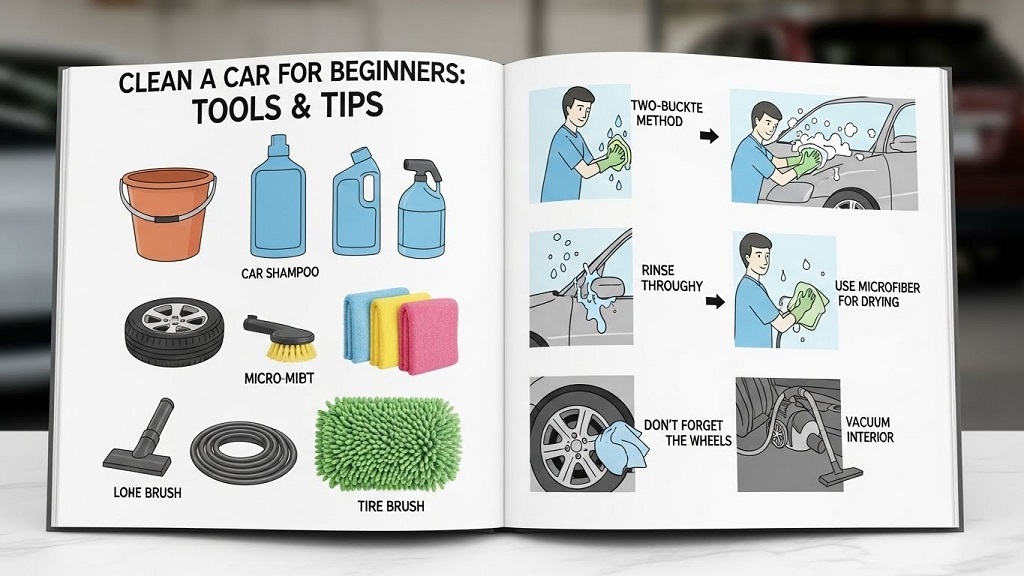 CLEAN A CAR FOR BEGINNERS:
TOOLS & TIPS

CAR SHAMPOO

MICRO-MIBT

LOHE BRUSH

TIRE BRUSH

TWO-BUCKTE METHOD

RINSE THROUGHY

USE MICROFIBER FOR DRYING

DON'T FORGET THE WHEELS

VACUUM INTERIOR